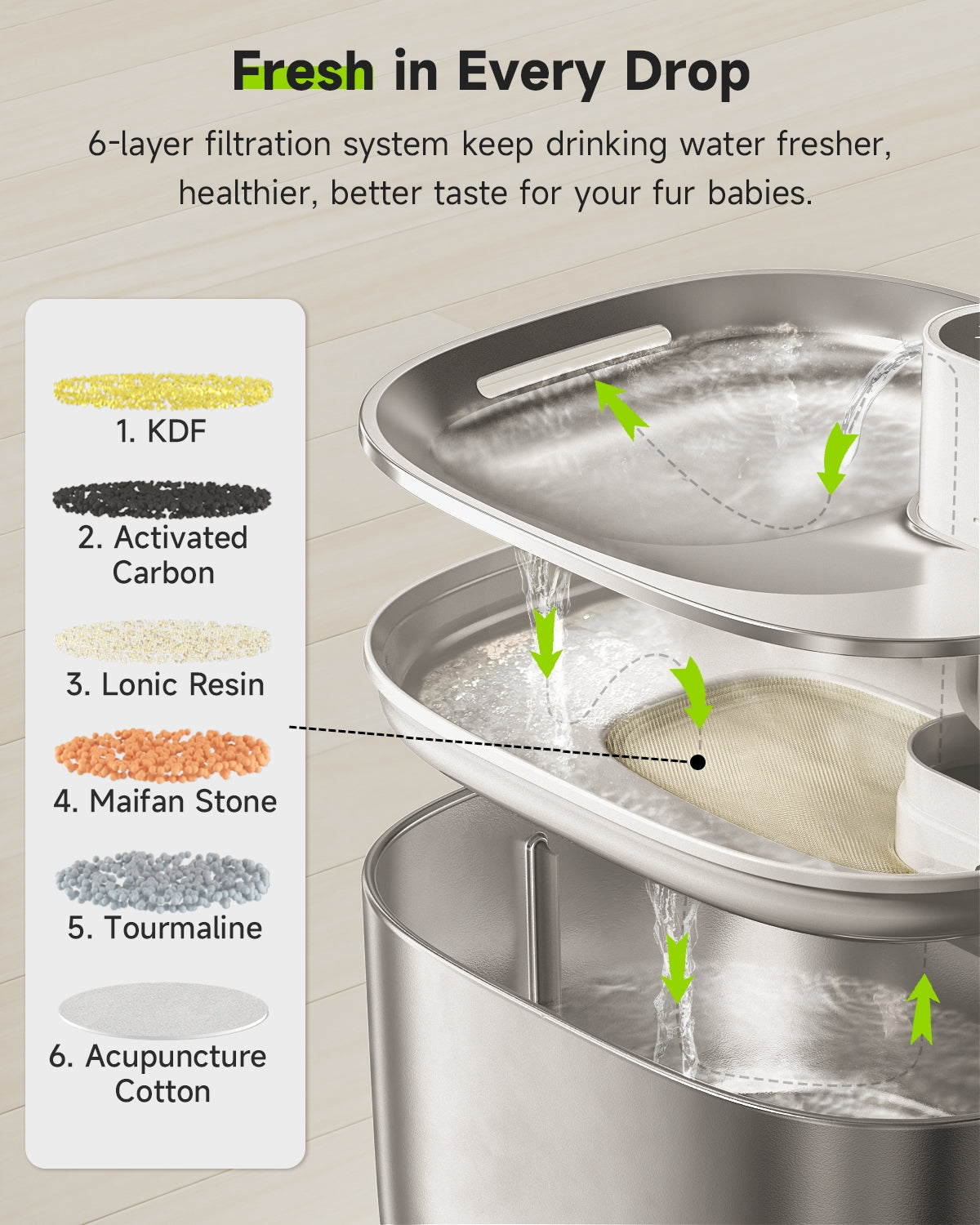 Fresh in Every Drop

6-layer filtration system keep drinking water fresher, healthier, better taste for your fur babies.

1. KDF

2. Activated Carbon

3. Lonic Resin

4. Maifan Stone

5. Tourmaline

6. Acupuncture Cotton